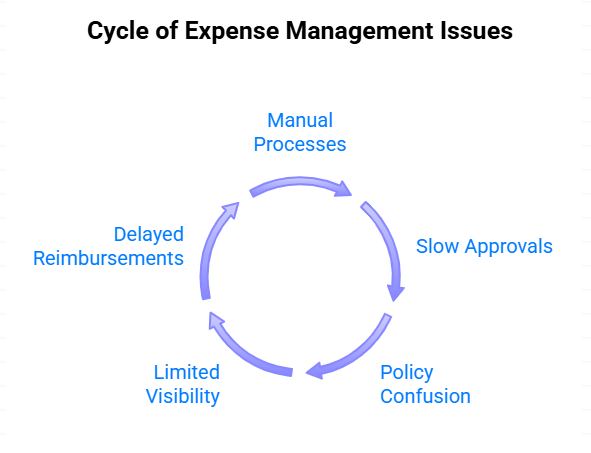 Cycle of Expense Management Issues

Manual Processes

Slow Approvals

Policy Confusion

Limited Visibility

Delayed Reimbursements